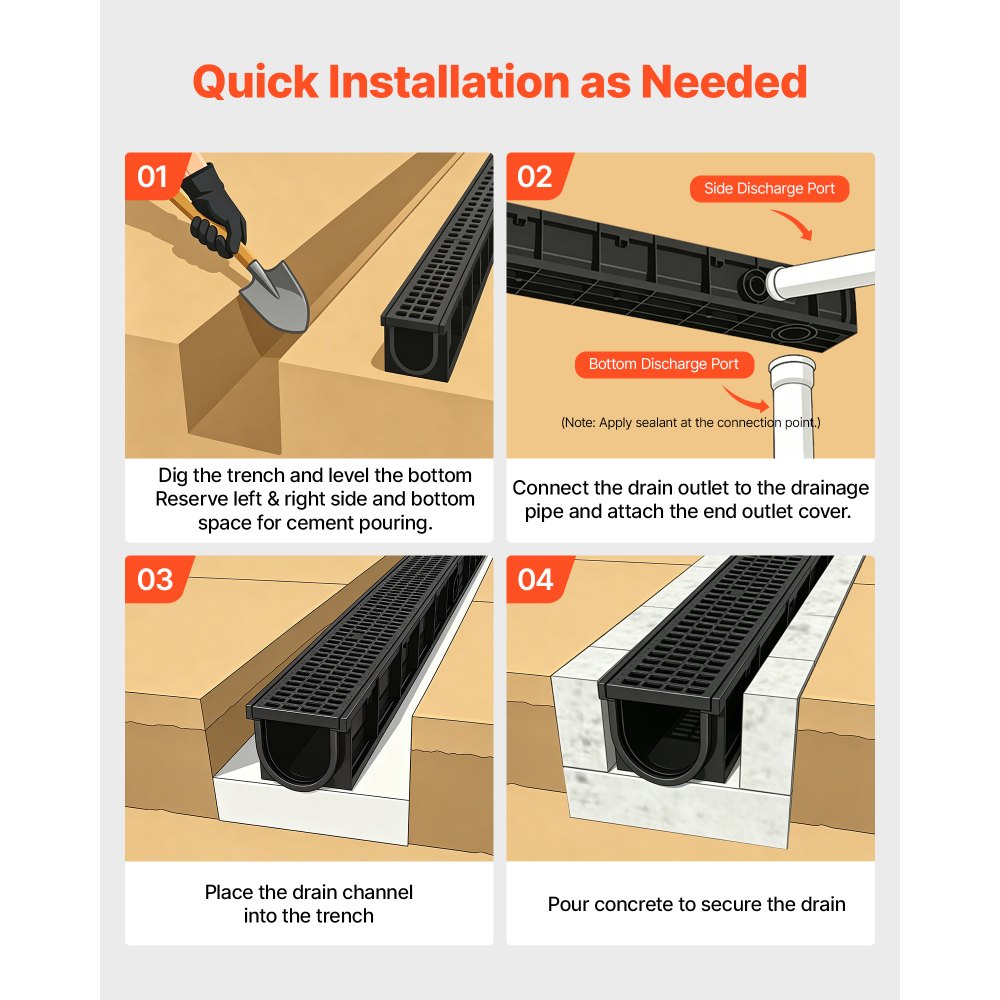 Quick Installation as Needed

01

Dig the trench and level the bottom
Reserve left & right side and bottom space for cement pouring.

02

Side Discharge Port

Bottom Discharge Port

(Note: Apply sealant at the connection point.)

Connect the drain outlet to the drainage pipe and attach the end outlet cover.

03

Place the drain channel into the trench

04

Pour concrete to secure the drain