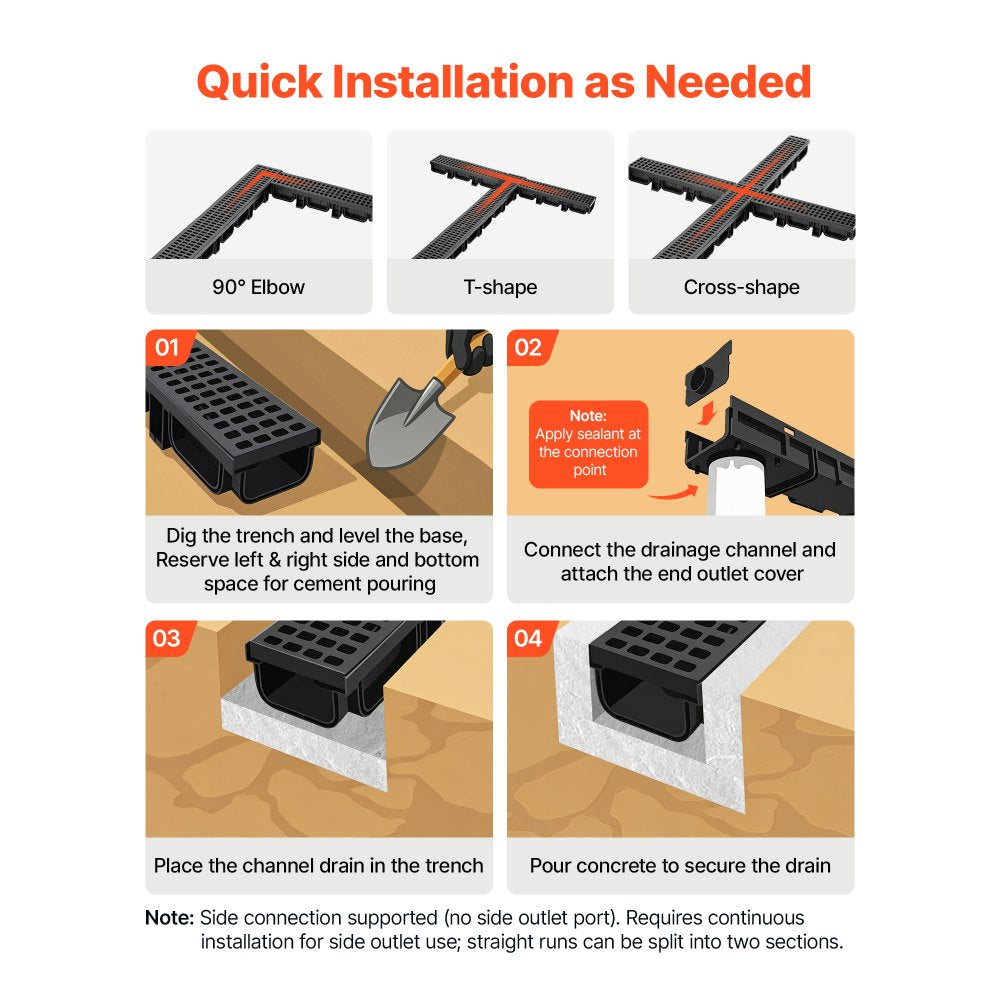 Quick Installation as Needed

90° Elbow

T-shape

Cross-shape

01

Dig the trench and level the base, Reserve left & right side and bottom space for cement pouring

02

Note:
Apply sealant at the connection point

Connect the drainage channel and attach the end outlet cover

03

Place the channel drain in the trench

04

Pour concrete to secure the drain

Note: Side connection supported (no side outlet port). Requires continuous installation for side outlet use; straight runs can be split into two sections.