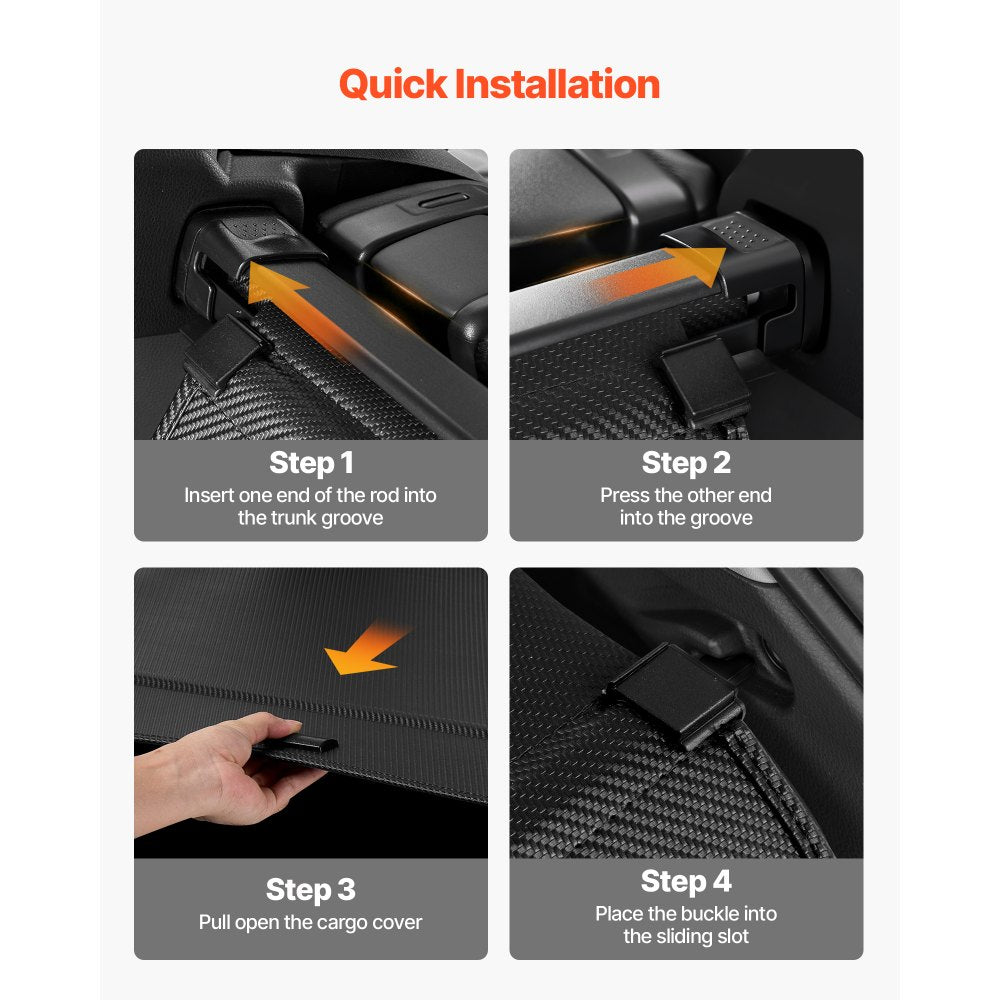 Quick Installation

Step 1
Insert one end of the rod into the trunk groove

Step 2
Press the other end into the groove

Step 3
Pull open the cargo cover

Step 4
Place the buckle into the sliding slot