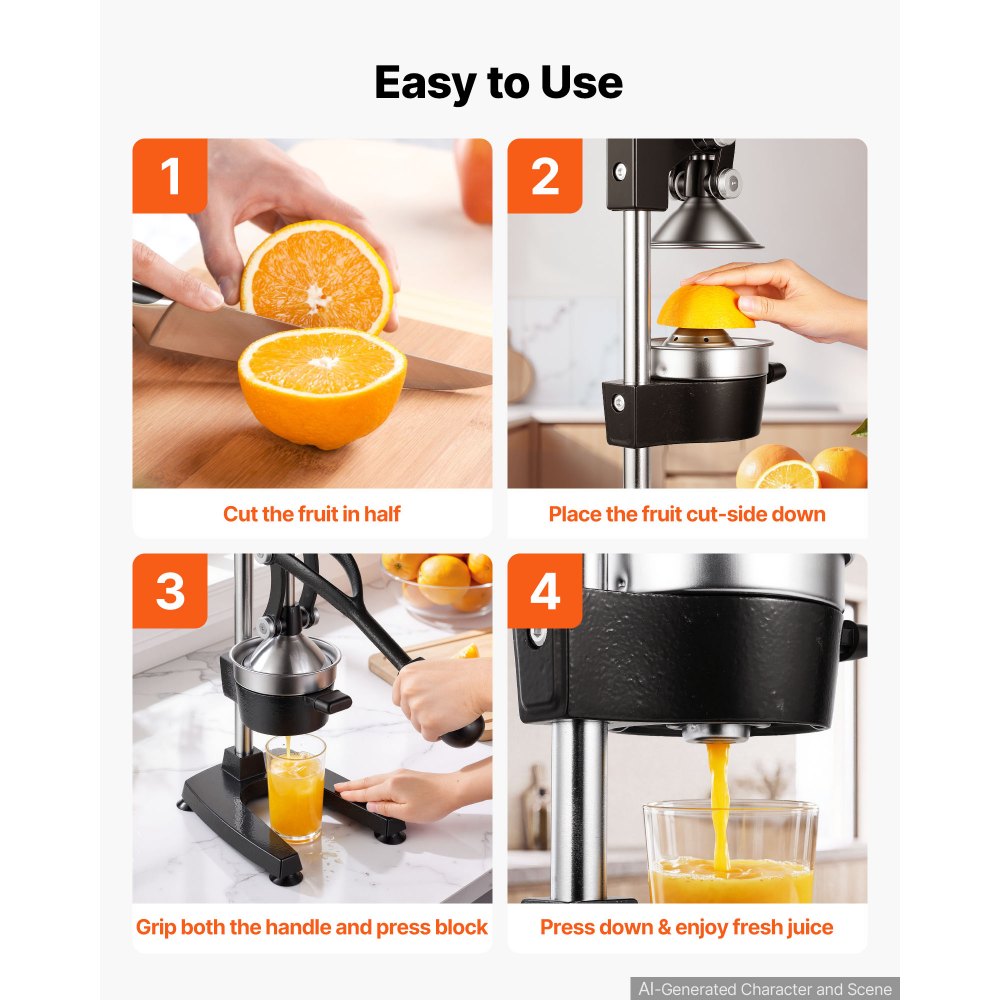 Easy to Use

1

Cut the fruit in half

2

Place the fruit cut-side down

3

Grip both the handle and press block

4

Press down & enjoy fresh juice

AI-Generated Character and Scene