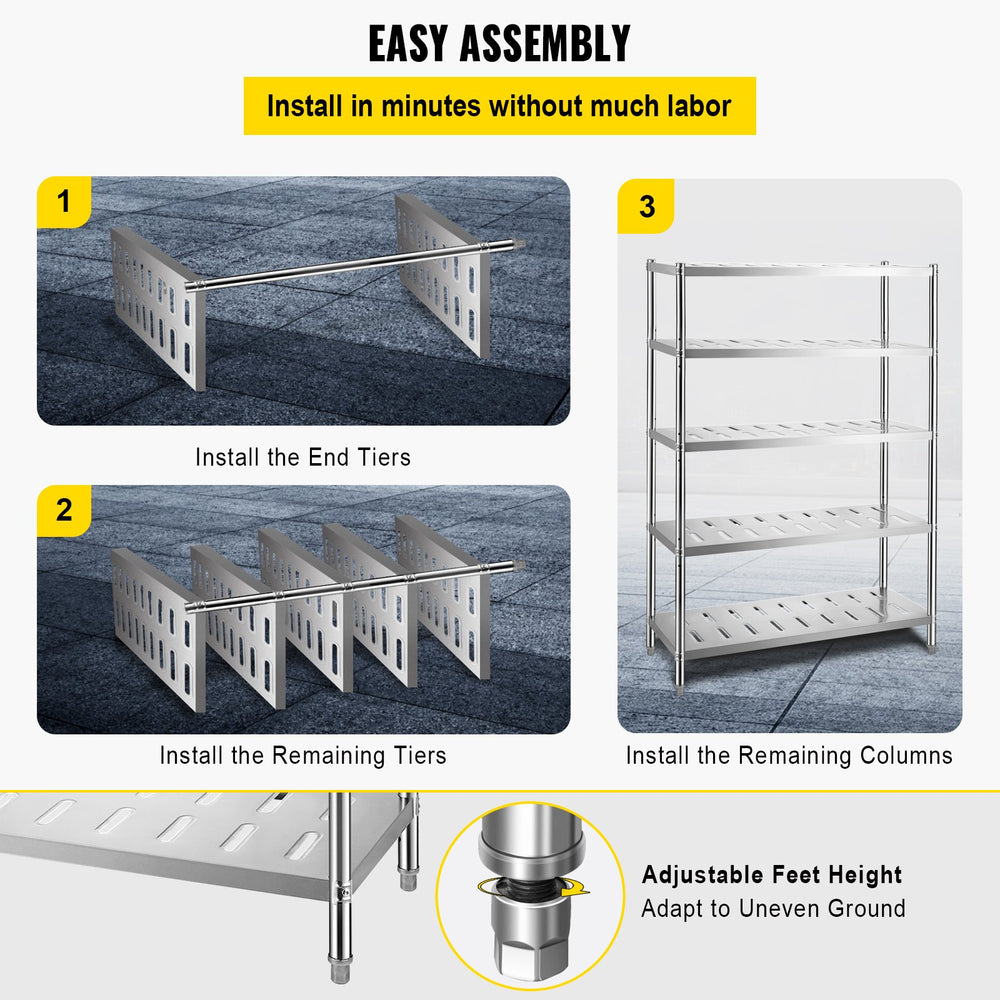 EASY ASSEMBLY

Install in minutes without much labor

1

Install the End Tiers

2

Install the Remaining Tiers

3

Install the Remaining Columns

Adjustable Feet Height
Adapt to Uneven Ground