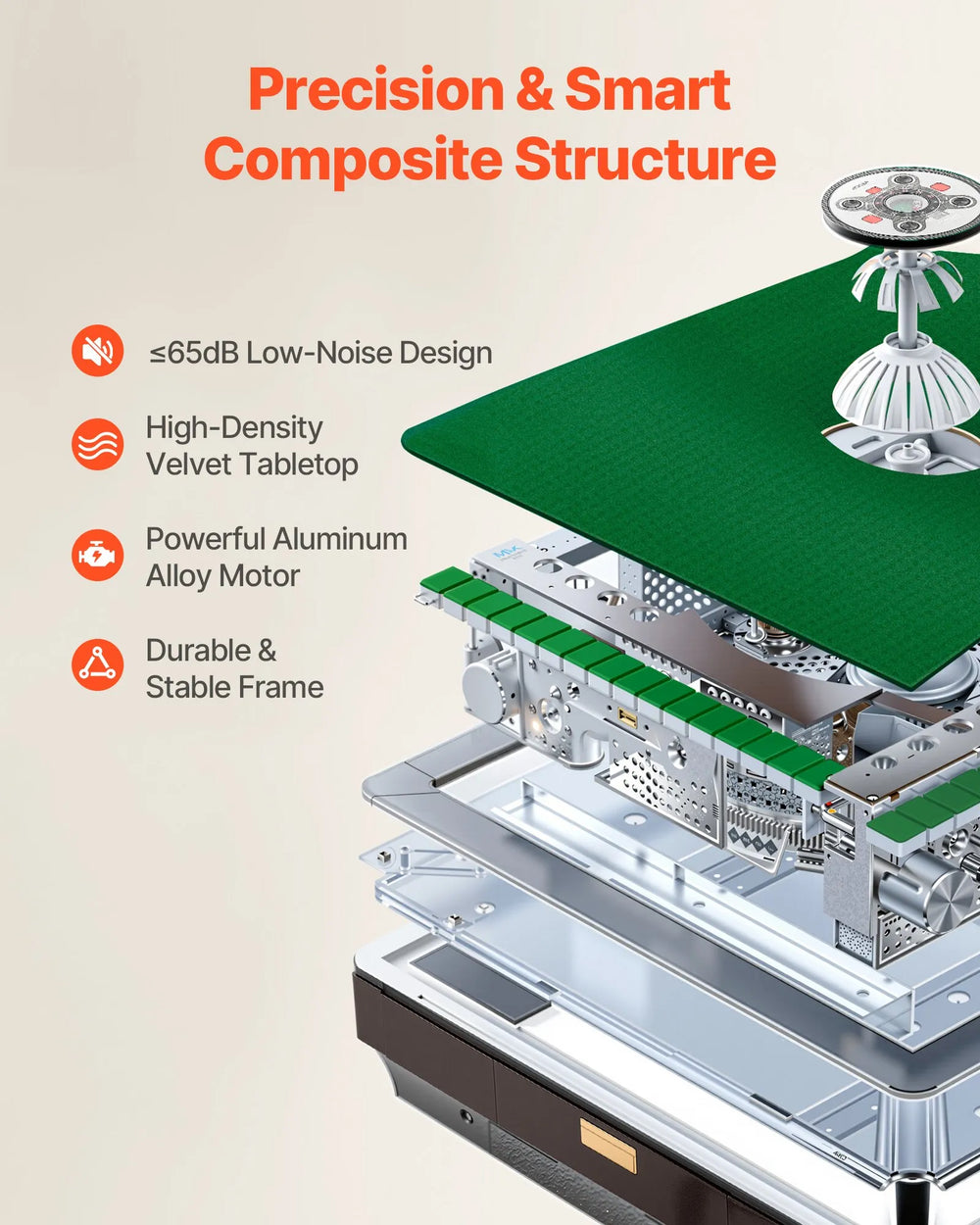 Precision & Smart Composite Structure

≤65dB Low-Noise Design

High-Density Velvet Tabletop

Powerful Aluminum Alloy Motor

Durable & Stable Frame