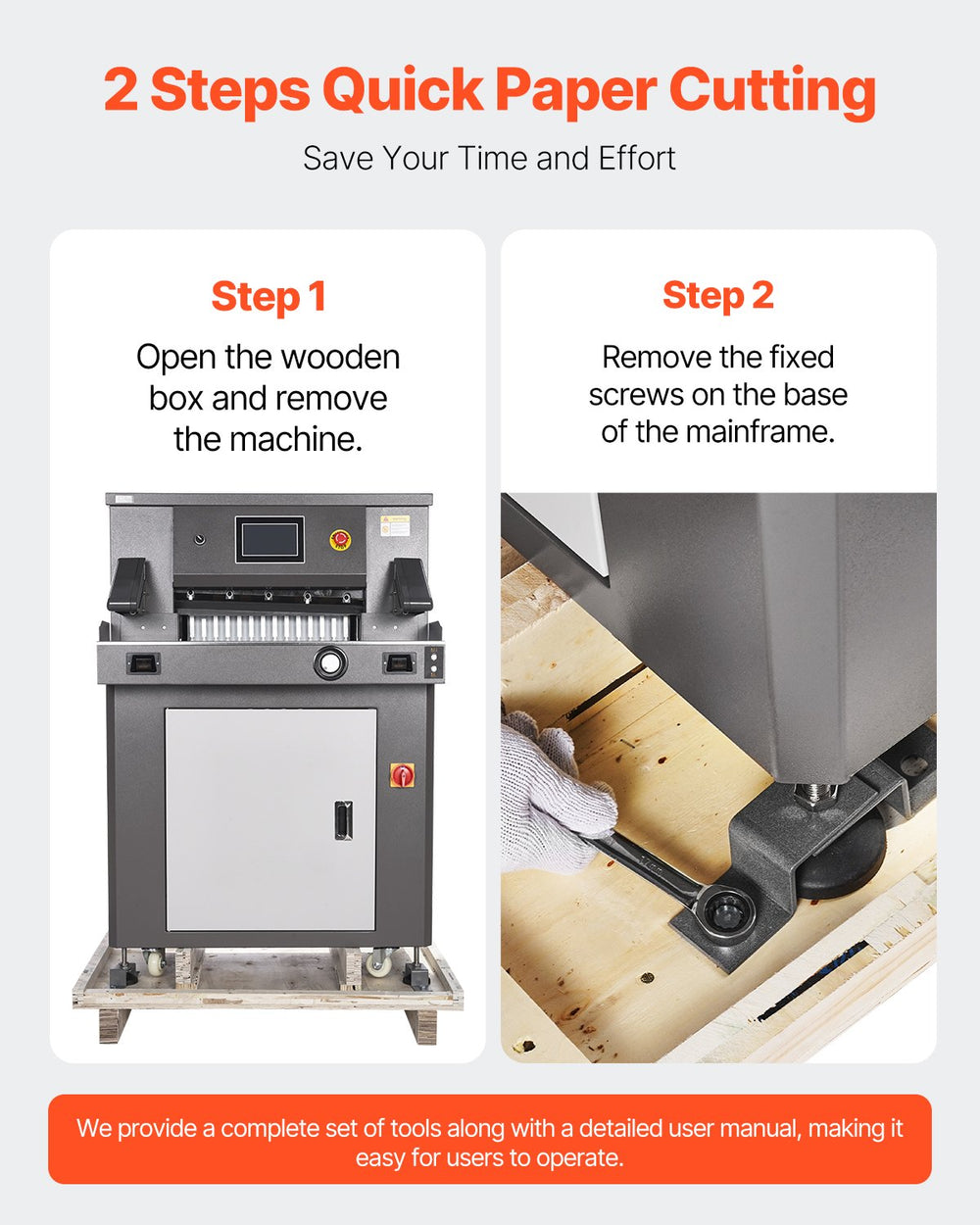 2 Steps Quick Paper Cutting

Save Your Time and Effort

Step 1

Open the wooden box and remove the machine.

Step 2

Remove the fixed screws on the base of the mainframe.

We provide a complete set of tools along with a detailed user manual, making it easy for users to operate.