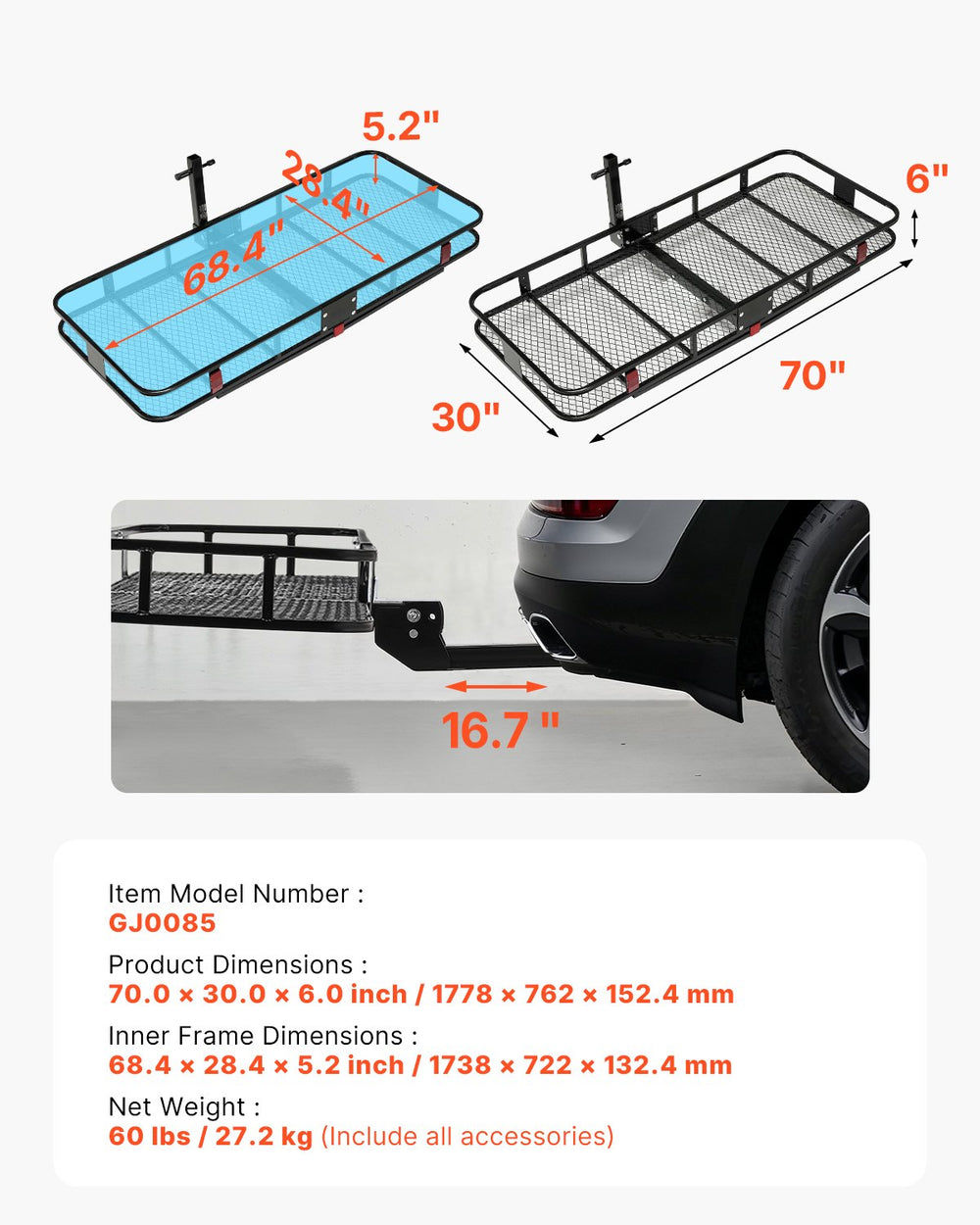 5.2"

28.4"

68.4"

6"

70"

30"

16.7 "

Item Model Number :
GJ0085

Product Dimensions :
70.0 × 30.0 × 6.0 inch / 1778 × 762 × 152.4 mm

Inner Frame Dimensions :
68.4 × 28.4 × 5.2 inch / 1738 × 722 × 132.4 mm

Net Weight :
60 lbs / 27.2 kg (Include all accessories)