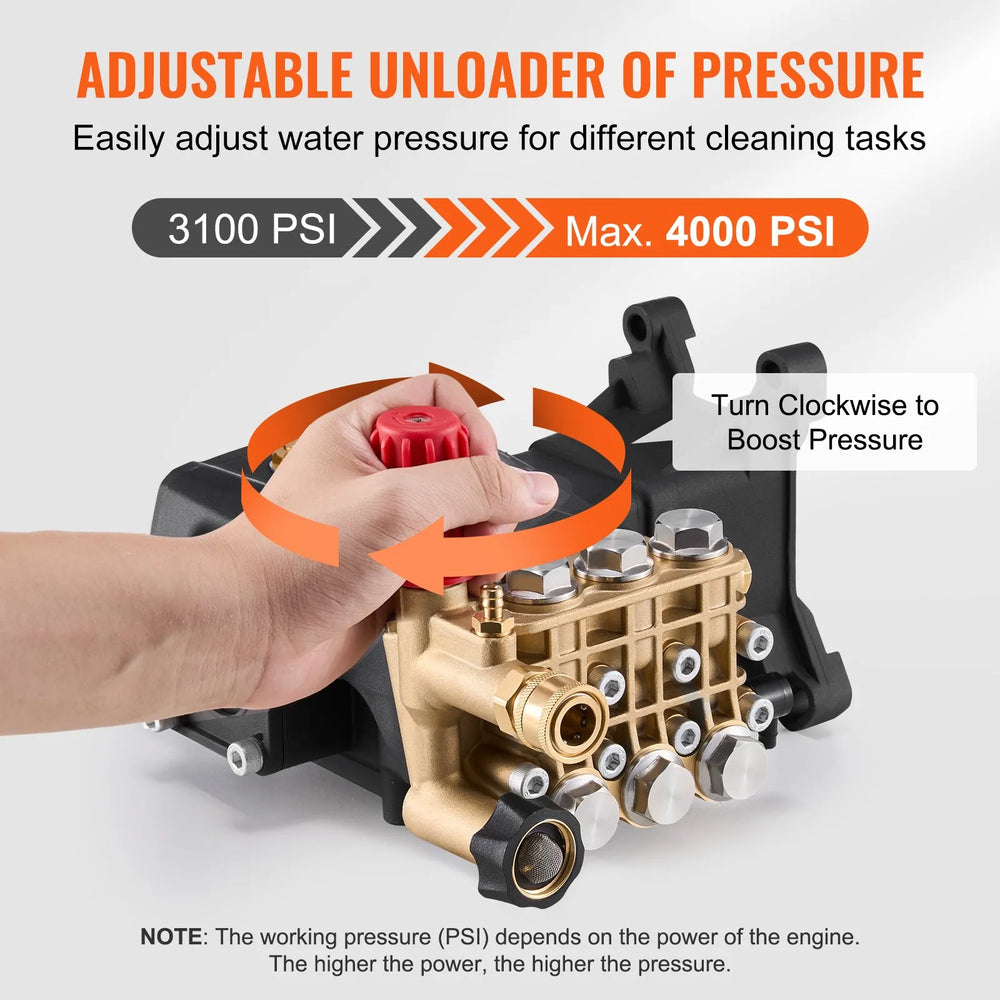 ADJUSTABLE UNLOADER OF PRESSURE

Easily adjust water pressure for different cleaning tasks

3100 PSI Max. 4000 PSI

Turn Clockwise to Boost Pressure

NOTE: The working pressure (PSI) depends on the power of the engine. The higher the power, the higher the pressure.