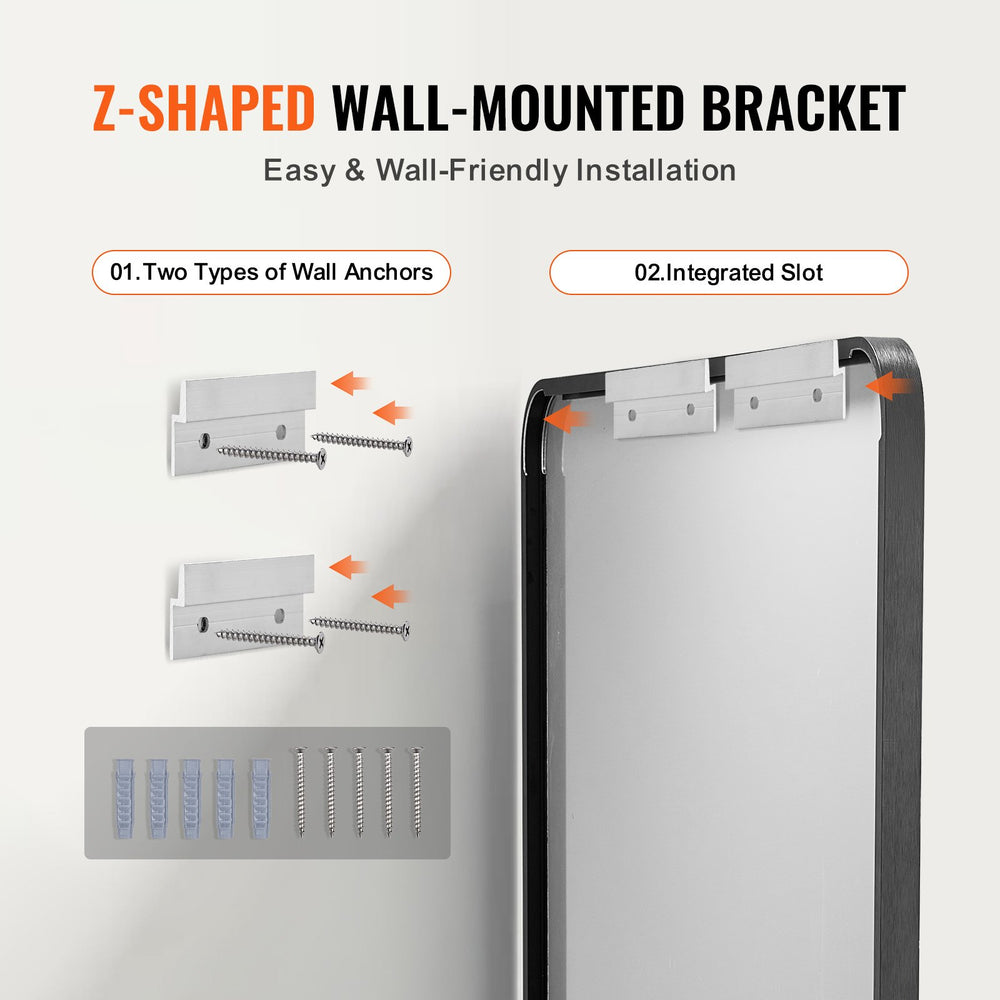 Z-SHAPED WALL-MOUNTED BRACKET

Easy & Wall-Friendly Installation

01.Two Types of Wall Anchors

02.Integrated Slot