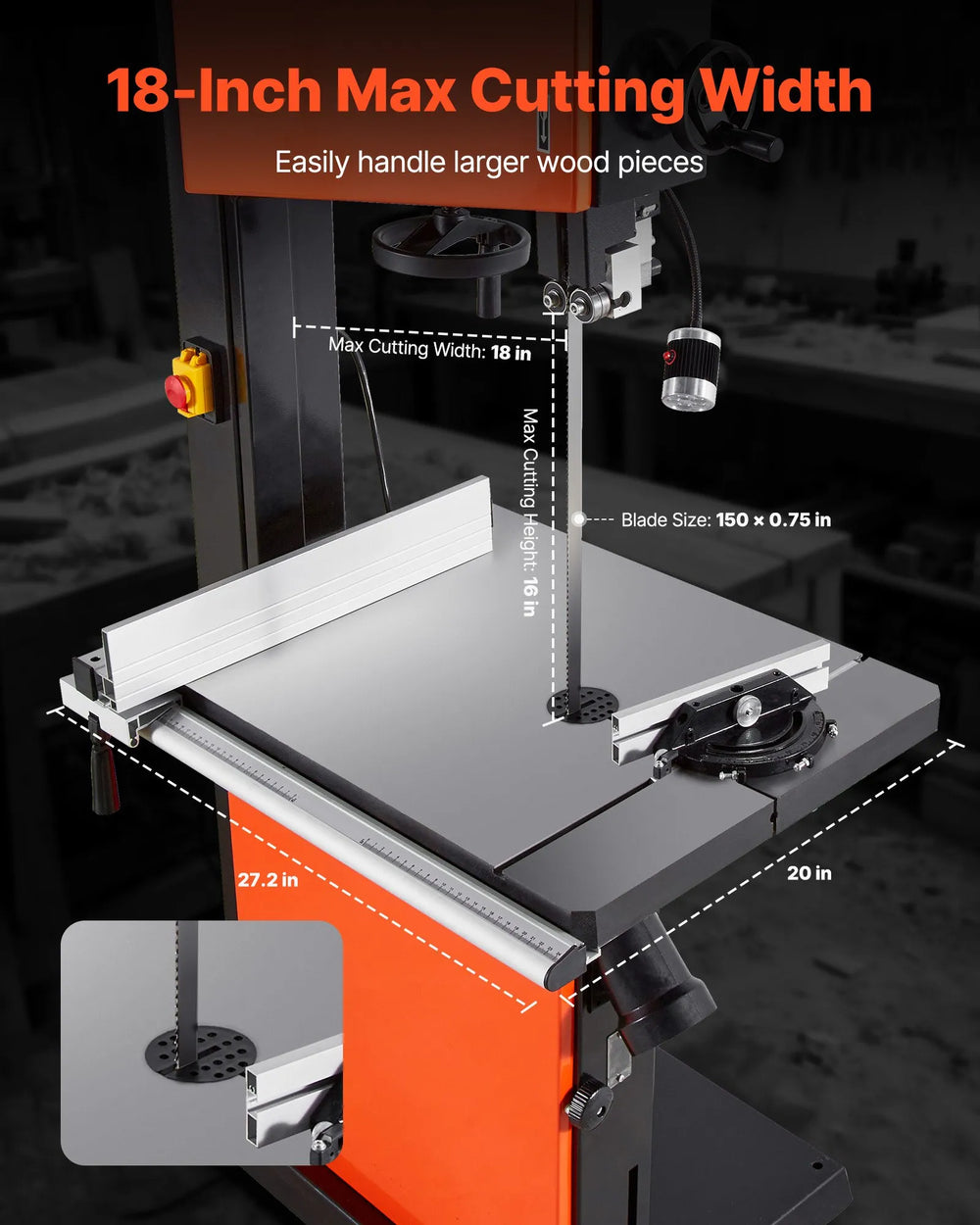 18-Inch Max Cutting Width

Easily handle larger wood pieces

Max Cutting Width: 18 in

Max Cutting Height: 16 in

Blade Size: 150 × 0.75 in

27.2 in

20 in