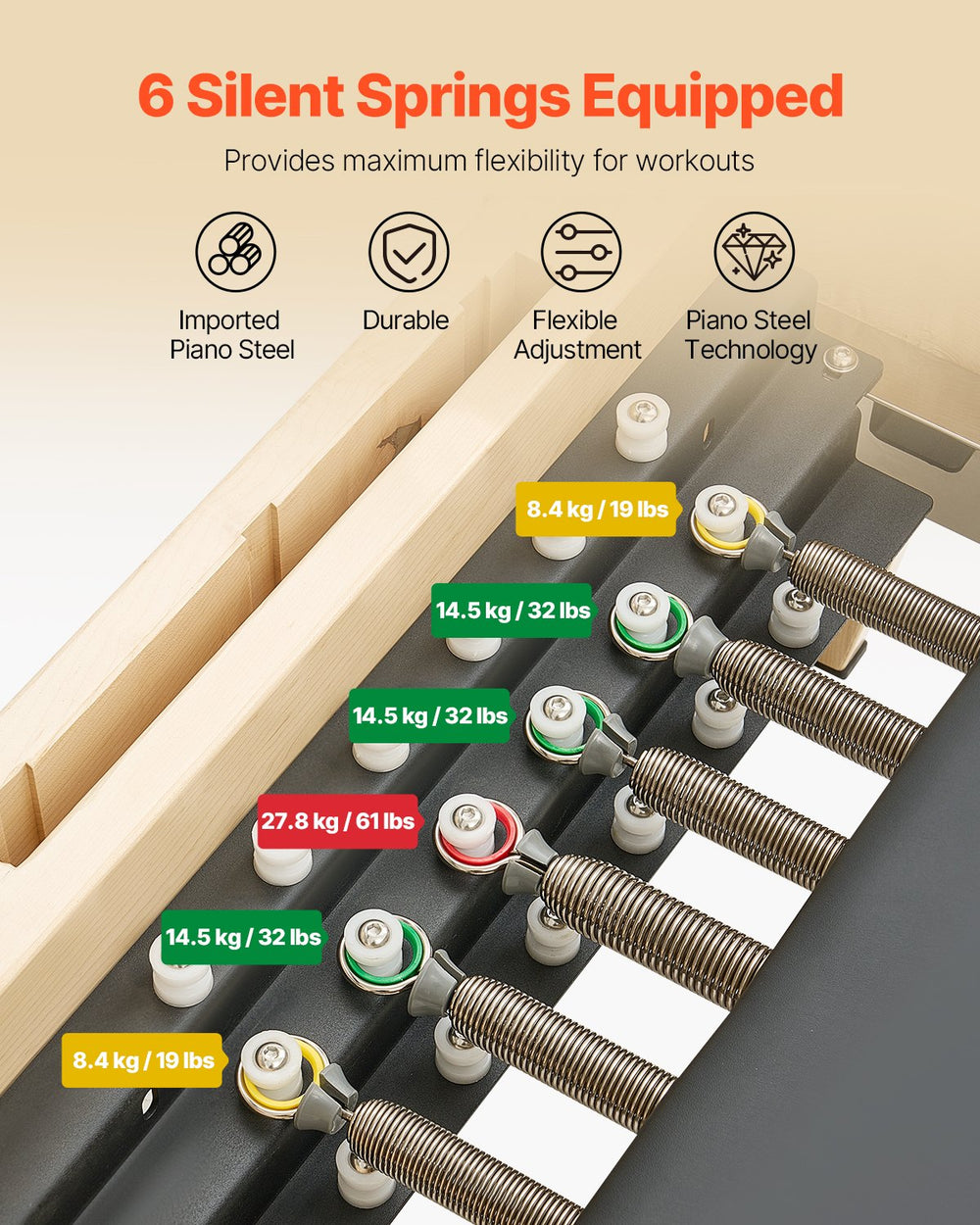 6 Silent Springs Equipped

Provides maximum flexibility for workouts

Imported Piano Steel

Durable

Flexible Adjustment

Piano Steel Technology

8.4 kg / 19 lbs

14.5 kg / 32 lbs

14.5 kg / 32 lbs

27.8 kg / 61 lbs

14.5 kg / 32 lbs

8.4 kg / 19 lbs