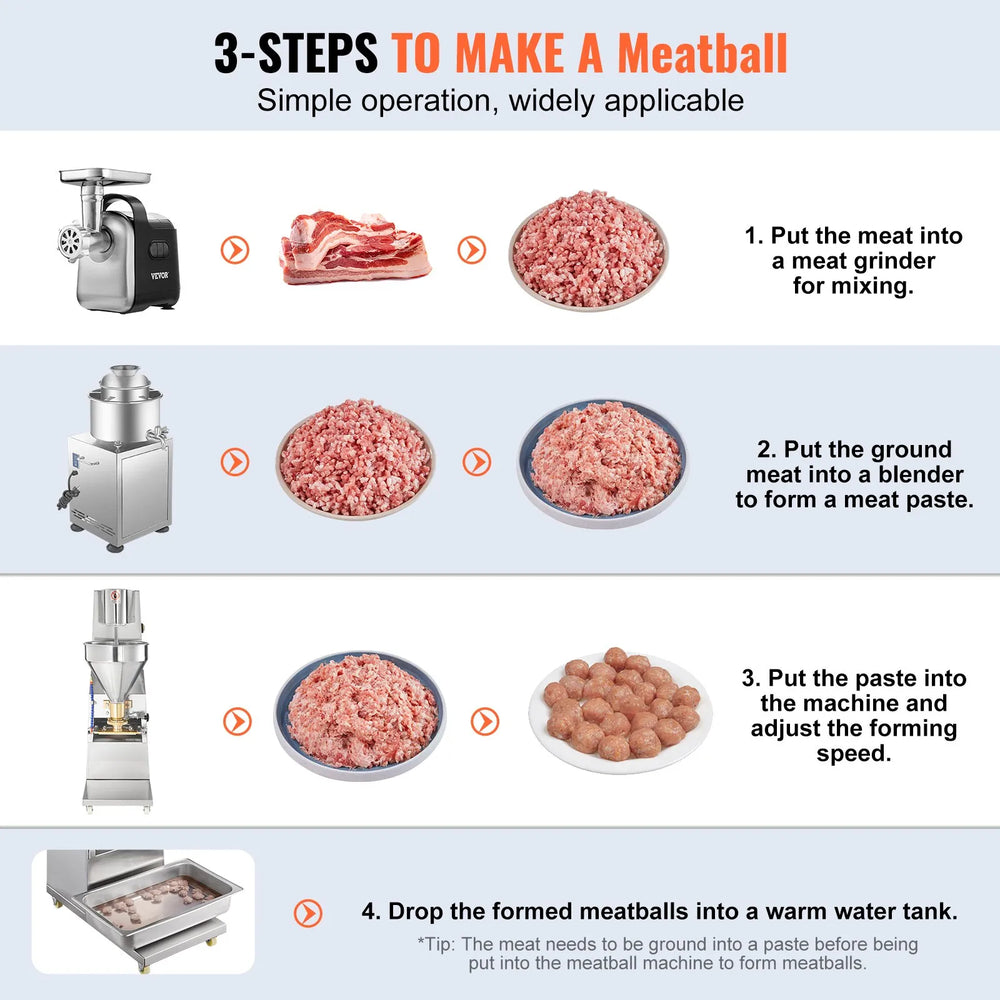 3-STEPS TO MAKE A Meatball
Simple operation, widely applicable

VEVOR

1. Put the meat into a meat grinder for mixing.

2. Put the ground meat into a blender to form a meat paste.

3. Put the paste into the machine and adjust the forming speed.

4. Drop the formed meatballs into a warm water tank.

*Tip: The meat needs to be ground into a paste before being put into the meatball machine to form meatballs.