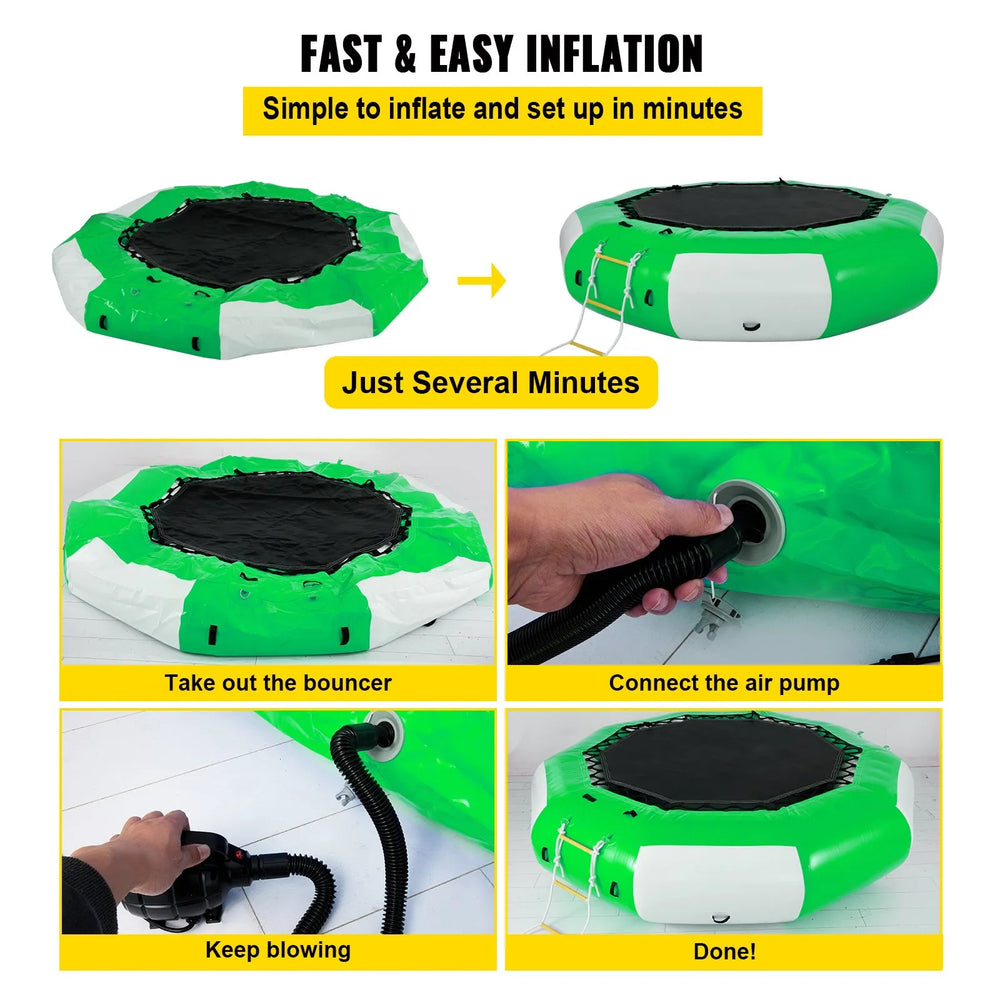 FAST & EASY INFLATION

Simple to inflate and set up in minutes

Just Several Minutes

Take out the bouncer

Connect the air pump

Keep blowing

Done!