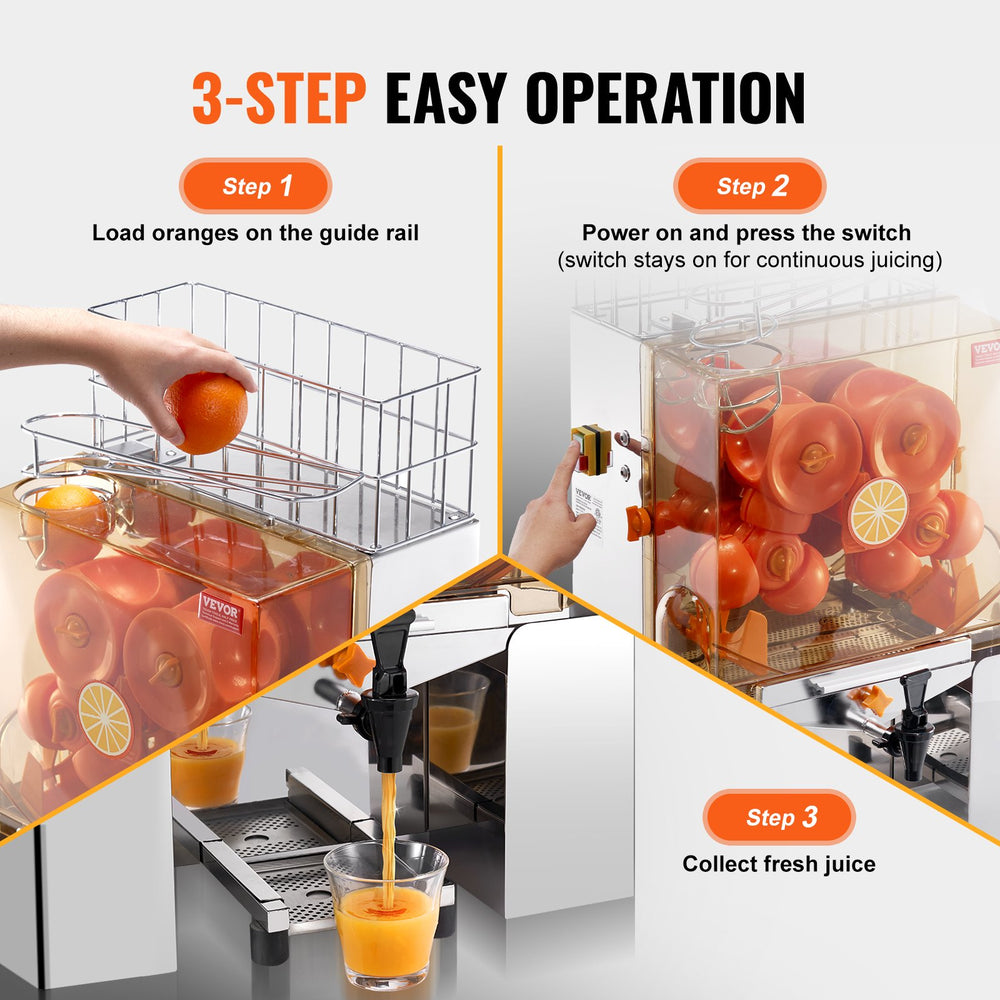 3-STEP EASY OPERATION

Step 1
Load oranges on the guide rail

Step 2
Power on and press the switch
(switch stays on for continuous juicing)

VEVOR

VEVOR

VEVOR

Step 3
Collect fresh juice