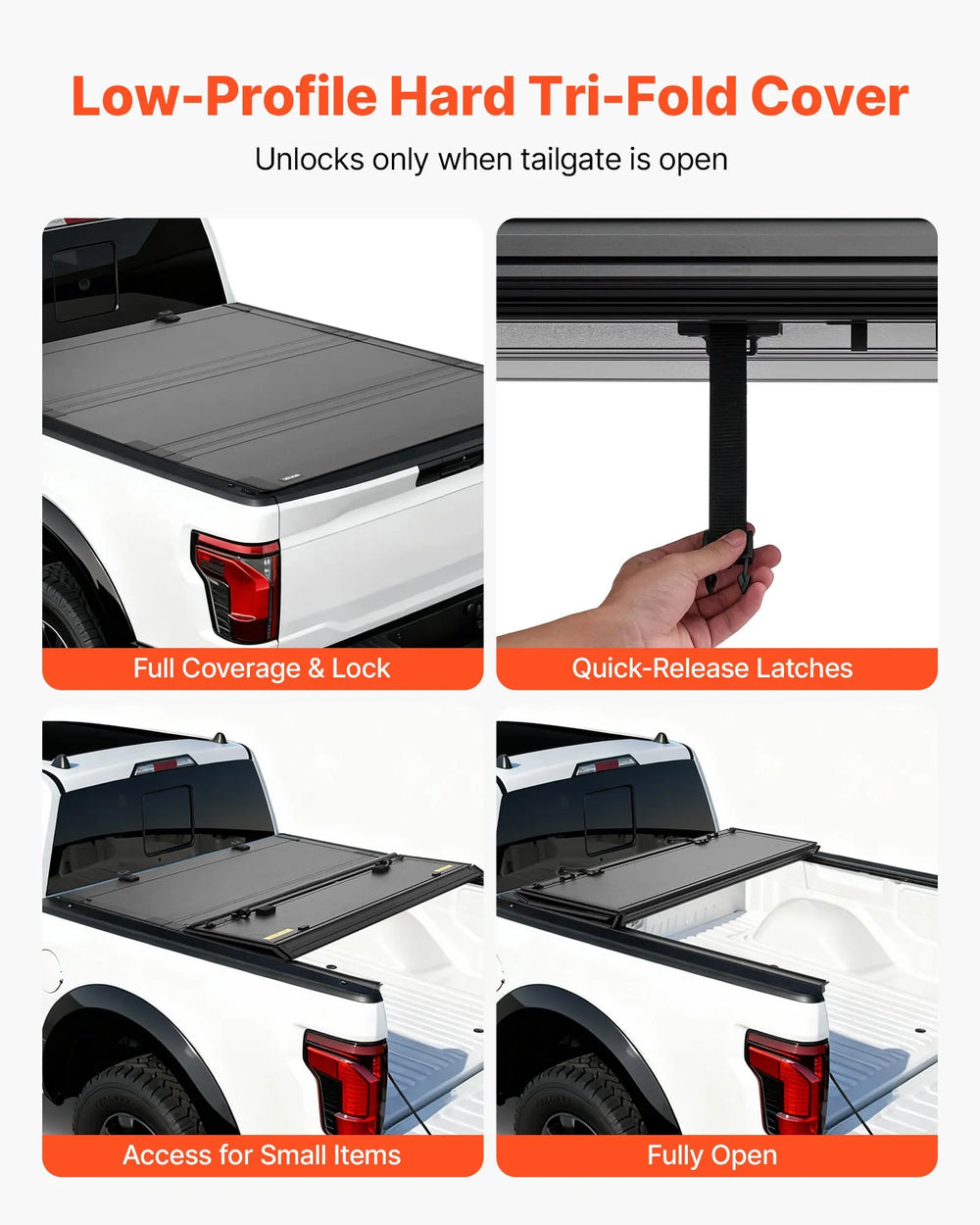 Low-Profile Hard Tri-Fold Cover

Unlocks only when tailgate is open

Full Coverage & Lock

Quick-Release Latches

Access for Small Items

Fully Open