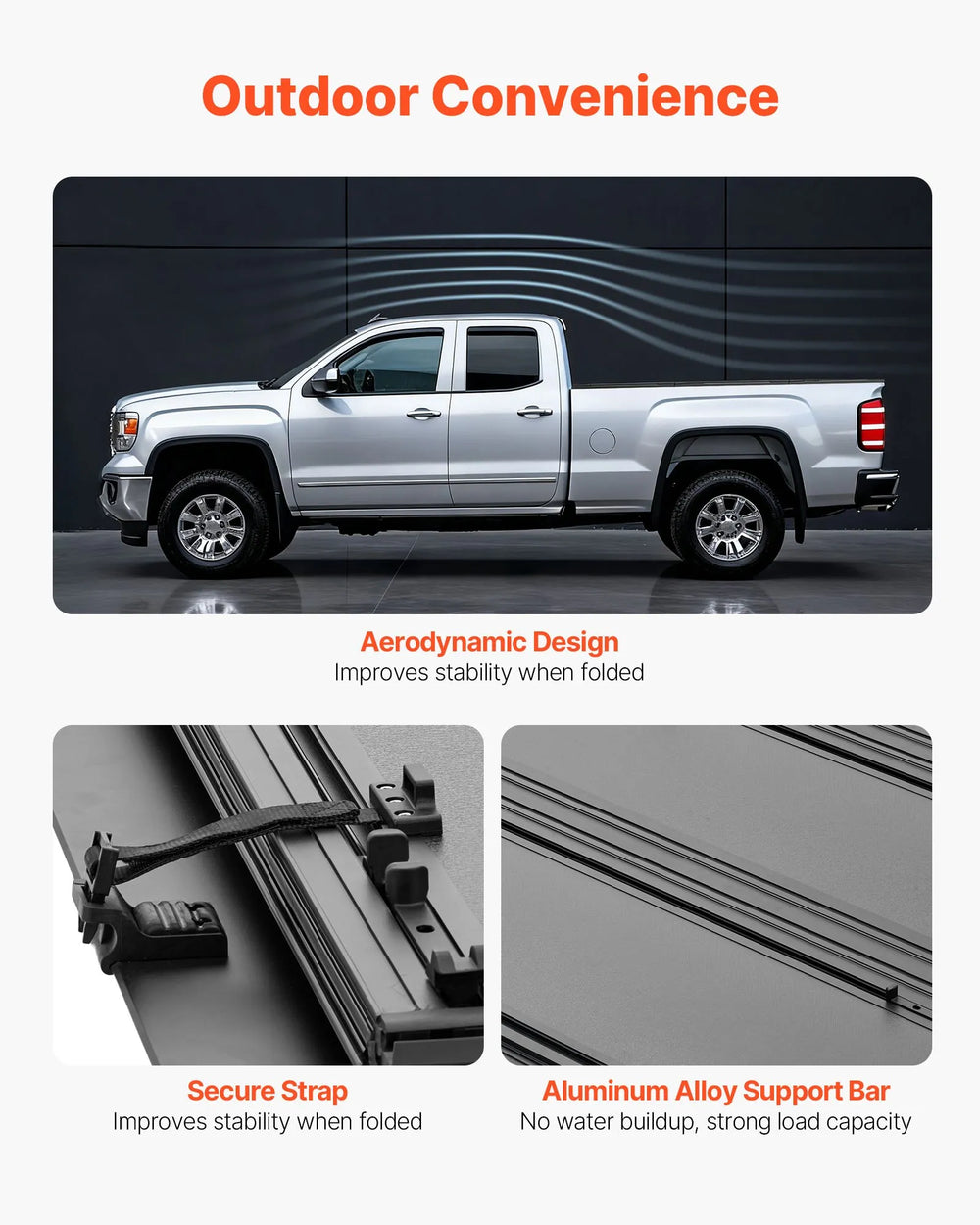 Outdoor Convenience

Aerodynamic Design
Improves stability when folded

Secure Strap
Improves stability when folded

Aluminum Alloy Support Bar
No water buildup, strong load capacity