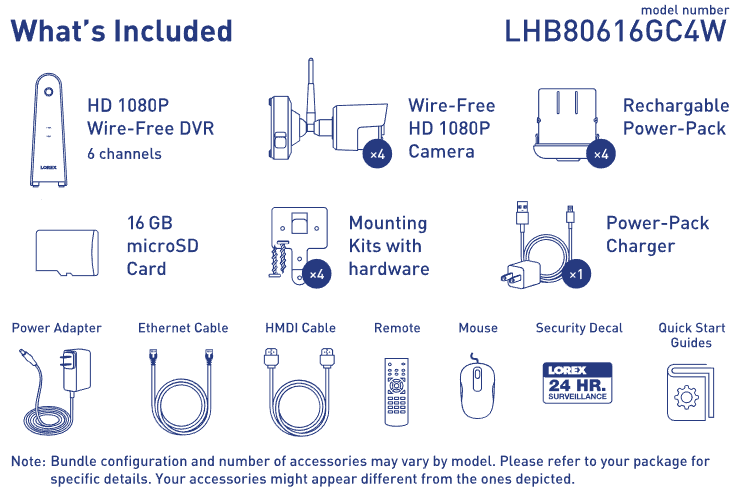 What's Included

model number
LHB80616GC4W

LOREX

HD 1080P
Wire-Free DVR
6 channels

×4

Wire-Free
HD 1080P
Camera

×4

Rechargable
Power-Pack

16 GB
microSD
Card

×4

Mounting
Kits with
hardware

×1

Power-Pack
Charger

Power Adapter

Ethernet Cable

HMDI Cable

Remote

Mouse

Security Decal

LOREX
24 HR.
SURVEILLANCE

Quick Start
Guides

Note: Bundle configuration and number of accessories may vary by model. Please refer to your package for specific details. Your accessories might appear different from the ones depicted.