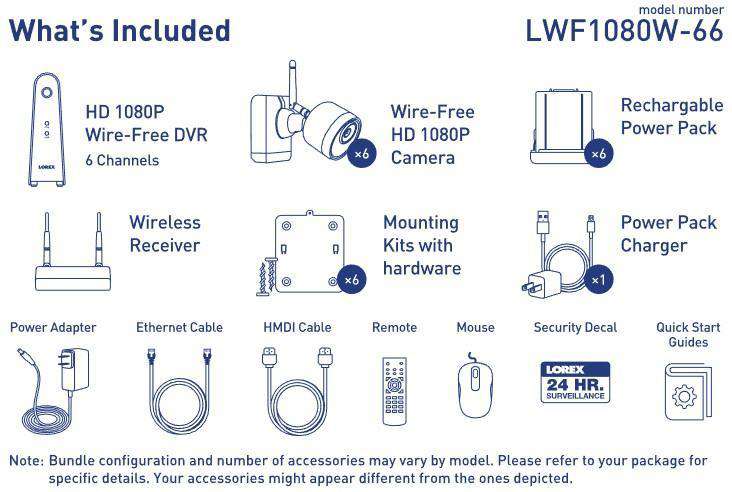 What's Included

model number
LWF1080W-66

LOREX

HD 1080P
Wire-Free DVR
6 Channels

×6
Wire-Free
HD 1080P
Camera

×6
Rechargable
Power Pack

Wireless
Receiver

×6
Mounting
Kits with
hardware

×1
Power Pack
Charger

Power Adapter

Ethernet Cable

HMDI Cable

Remote

Mouse

Security Decal

LOREX
24 HR.
SURVEILLANCE

Quick Start
Guides

Note: Bundle configuration and number of accessories may vary by model. Please refer to your package for specific details. Your accessories might appear different from the ones depicted.