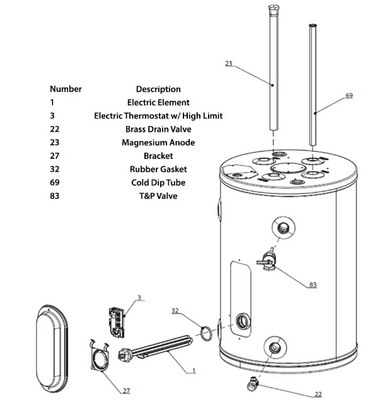 | Number | Description |
|---|---|
| 1 | Electric Element |
| 3 | Electric Thermostat w/ High Limit |
| 22 | Brass Drain Valve |
| 23 | Magnesium Anode |
| 27 | Bracket |
| 32 | Rubber Gasket |
| 69 | Cold Dip Tube |
| 83 | T&P Valve |

23

69

83

3

32

1

27

22