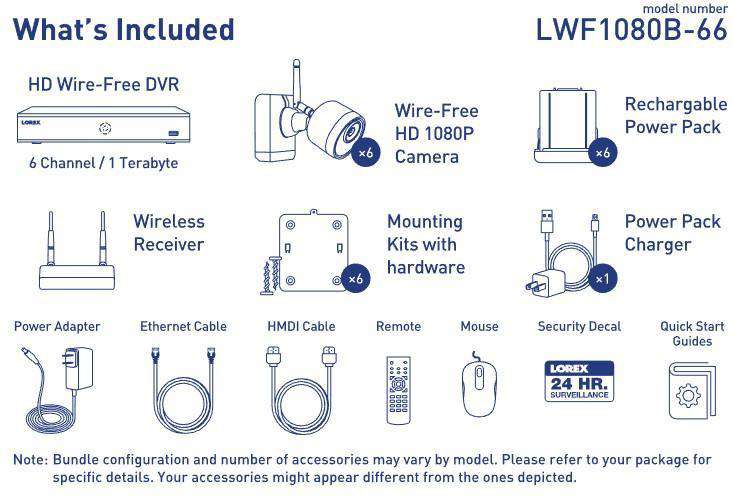 What's Included

model number
LWF1080B-66

HD Wire-Free DVR

LOREX

6 Channel / 1 Terabyte

×6

Wire-Free HD 1080P Camera

×6

Rechargable Power Pack

Wireless Receiver

×6

Mounting Kits with hardware

×1

Power Pack Charger

Power Adapter

Ethernet Cable

HMDI Cable

Remote

Mouse

Security Decal

LOREX
24 HR.
SURVEILLANCE

Quick Start Guides

Note: Bundle configuration and number of accessories may vary by model. Please refer to your package for specific details. Your accessories might appear different from the ones depicted.