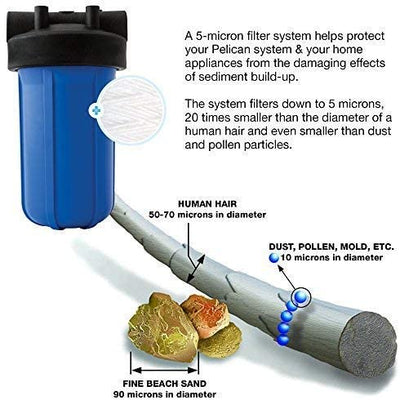 A 5-micron filter system helps protect your Pelican system & your home appliances from the damaging effects of sediment build-up.

The system filters down to 5 microns, 20 times smaller than the diameter of a human hair and even smaller than dust and pollen particles.

HUMAN HAIR
50-70 microns in diameter

DUST, POLLEN, MOLD, ETC.
10 microns in diameter

FINE BEACH SAND
90 microns in diameter