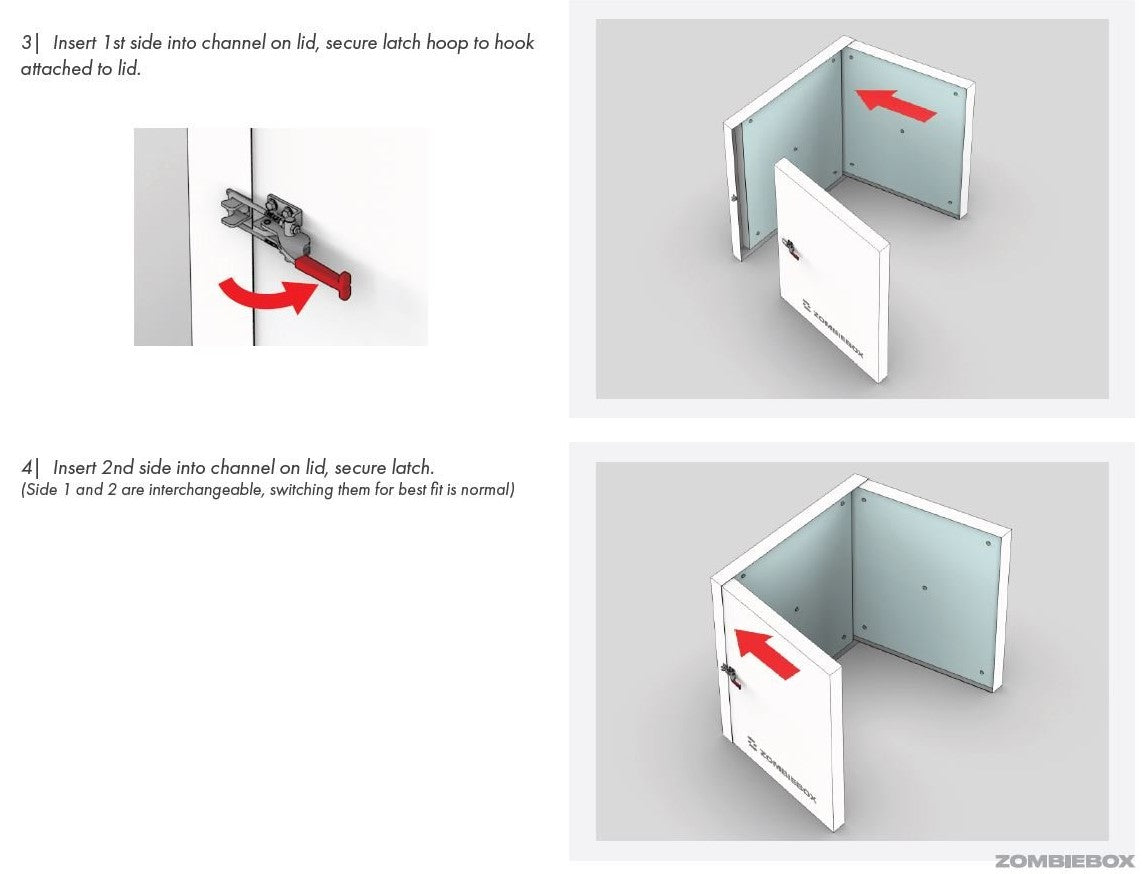 3| Insert 1st side into channel on lid, secure latch hoop to hook attached to lid.

ZOMBIEBOX

4| Insert 2nd side into channel on lid, secure latch.
(Side 1 and 2 are interchangeable, switching them for best fit is normal)

ZOMBIEBOX

ZOMBIEBOX