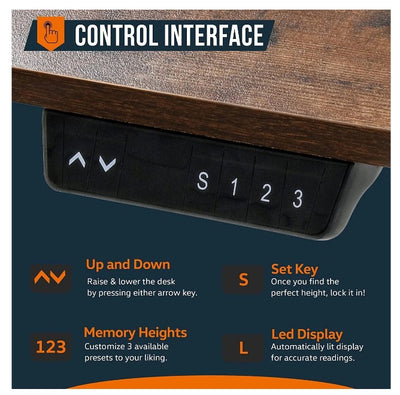 CONTROL INTERFACE

S 1 2 3

Up and Down
Raise & lower the desk by pressing either arrow key.

S
Set Key
Once you find the perfect height, lock it in!

123
Memory Heights
Customize 3 available presets to your liking.

L
Led Display
Automatically lit display for accurate readings.