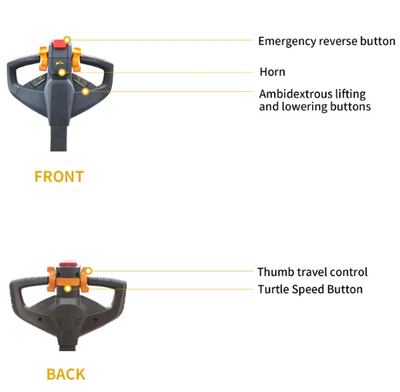 Emergency reverse button

Horn

Ambidextrous lifting and lowering buttons

FRONT

Thumb travel control

Turtle Speed Button

BACK