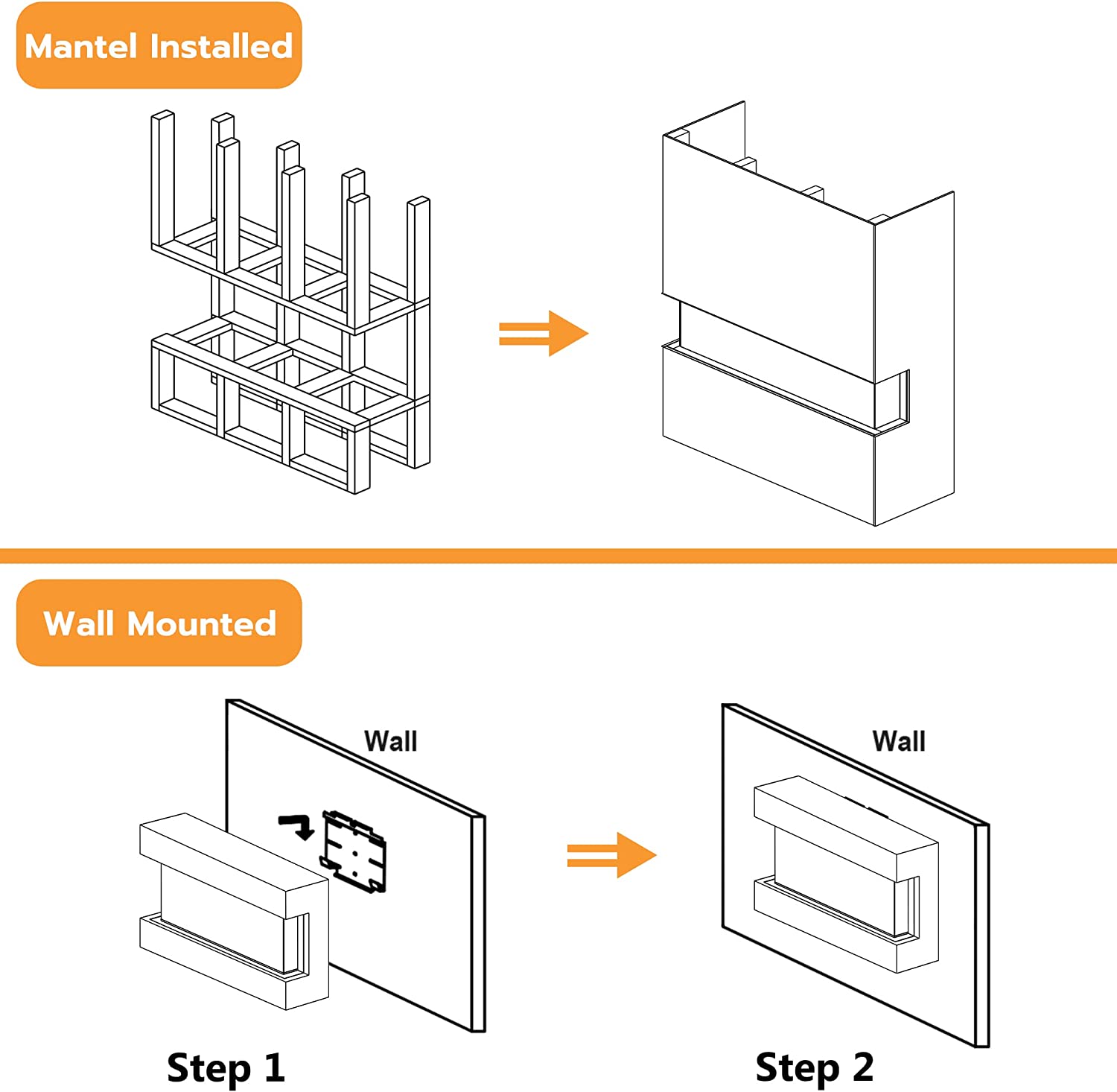 Mantel Installed

Wall Mounted

Wall

Wall

Step 1

Step 2