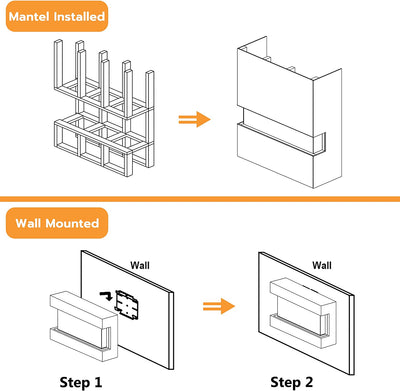 Mantel Installed

Wall Mounted

Wall

Wall

Step 1

Step 2