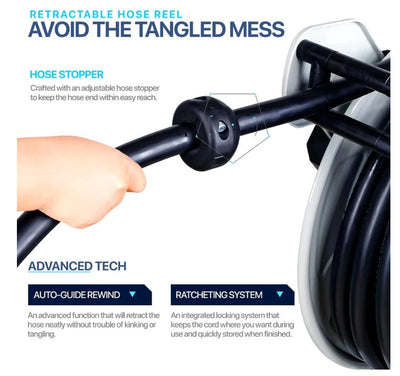 RETRACTABLE HOSE REEL
AVOID THE TANGLED MESS

HOSE STOPPER
Crafted with an adjustable hose stopper to keep the hose end within easy reach.

ADVANCED TECH

AUTO-GUIDE REWIND

An advanced function that will retract the hose neatly without trouble of kinking or tangling.

RATCHETING SYSTEM

An integrated locking system that keeps the cord where you want during use and quickly stored when finished.