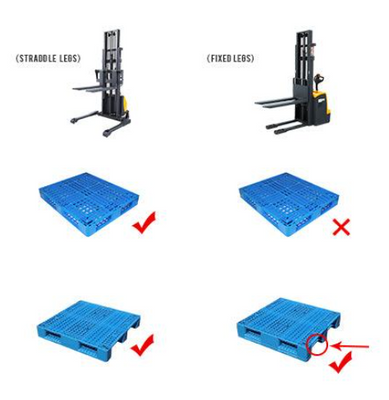 (STRADDLE LEGS)

(FIXED LEGS)