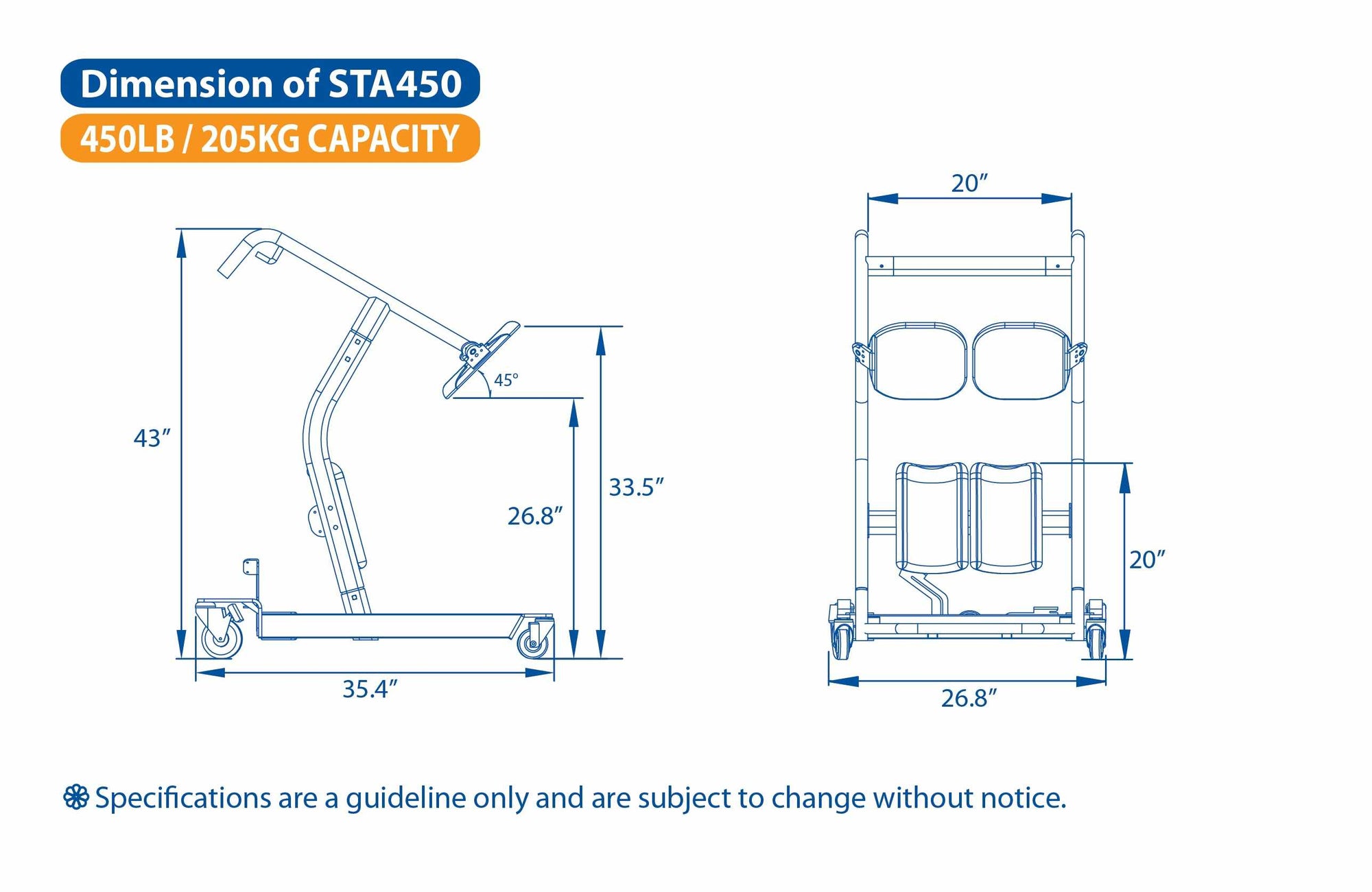 Dimension of STA450
450LB / 205KG CAPACITY

43″
45°
26.8″
33.5″
35.4″

20″
20″
26.8″

❀ Specifications are a guideline only and are subject to change without notice.