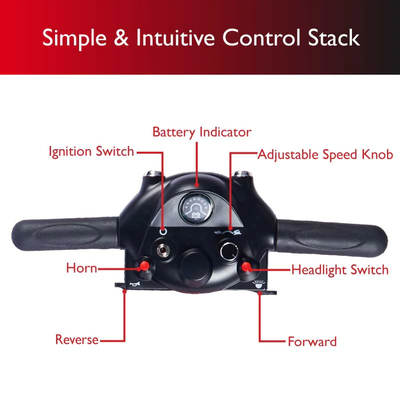 Simple & Intuitive Control Stack

Battery Indicator

Ignition Switch

Adjustable Speed Knob

Horn

Headlight Switch

Reverse

Forward