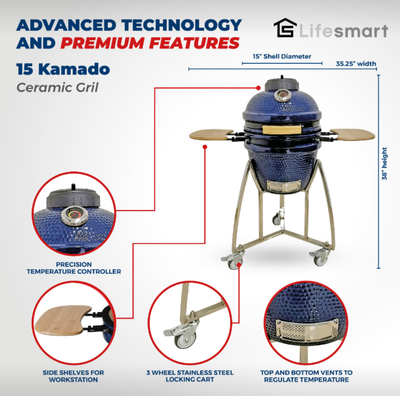 ADVANCED TECHNOLOGY AND PREMIUM FEATURES

Lifesmart

15 Kamado
Ceramic Gril

15" Shell Diameter

35.25" width

38" height

PRECISION TEMPERATURE CONTROLLER

SIDE SHELVES FOR WORKSTATION

3 WHEEL STAINLESS STEEL LOCKING CART

TOP AND BOTTOM VENTS TO REGULATE TEMPERATURE