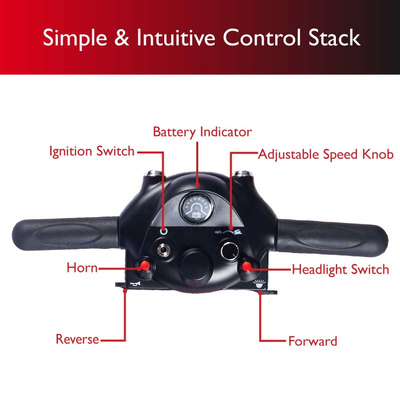 Simple & Intuitive Control Stack

Battery Indicator

Ignition Switch

Adjustable Speed Knob

Horn

Headlight Switch

Reverse

Forward