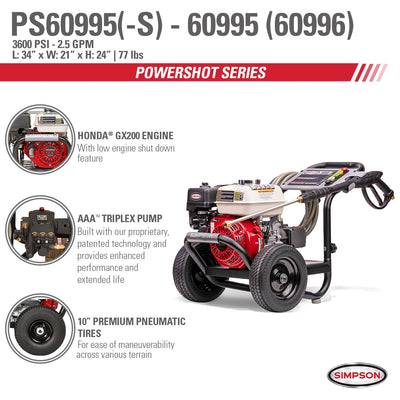 PS60995(-S) - 60995 (60996)
3600 PSI - 2.5 GPM
L: 34" x W: 21" x H: 24" | 77 lbs

POWERSHOT SERIES

HONDA® GX200 ENGINE
With low engine shut down feature

AAA™ TRIPLEX PUMP
Built with our proprietary, patented technology and provides enhanced performance and extended life

10" PREMIUM PNEUMATIC TIRES
For ease of maneuverability across various terrain

SIMPSON