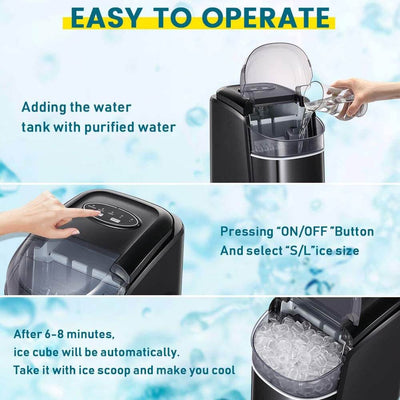 EASY TO OPERATE

Adding the water tank with purified water

Pressing "ON/OFF "Button And select "S/L"ice size

After 6-8 minutes, ice cube will be automatically. Take it with ice scoop and make you cool