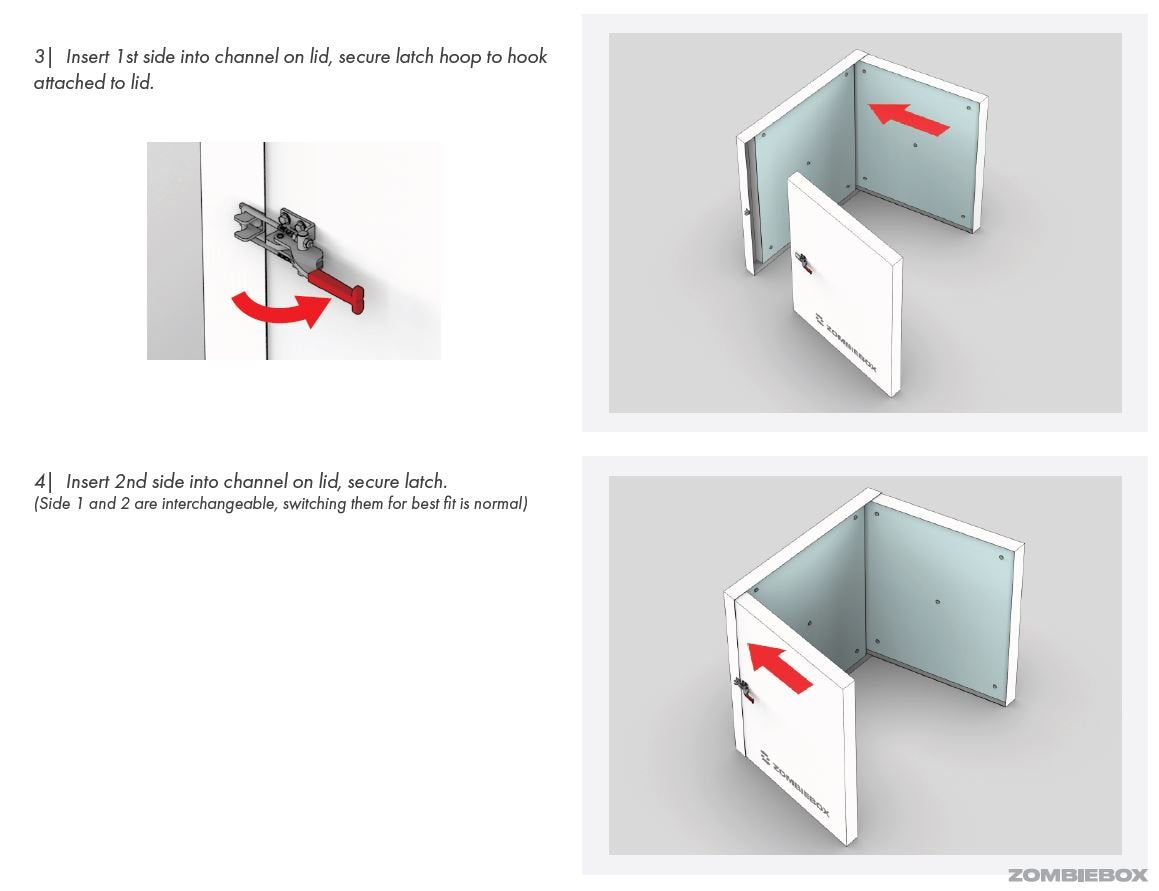 3| Insert 1st side into channel on lid, secure latch hoop to hook attached to lid.

ZOMBIEBOX

4| Insert 2nd side into channel on lid, secure latch.
(Side 1 and 2 are interchangeable, switching them for best fit is normal)

ZOMBIEBOX

ZOMBIEBOX